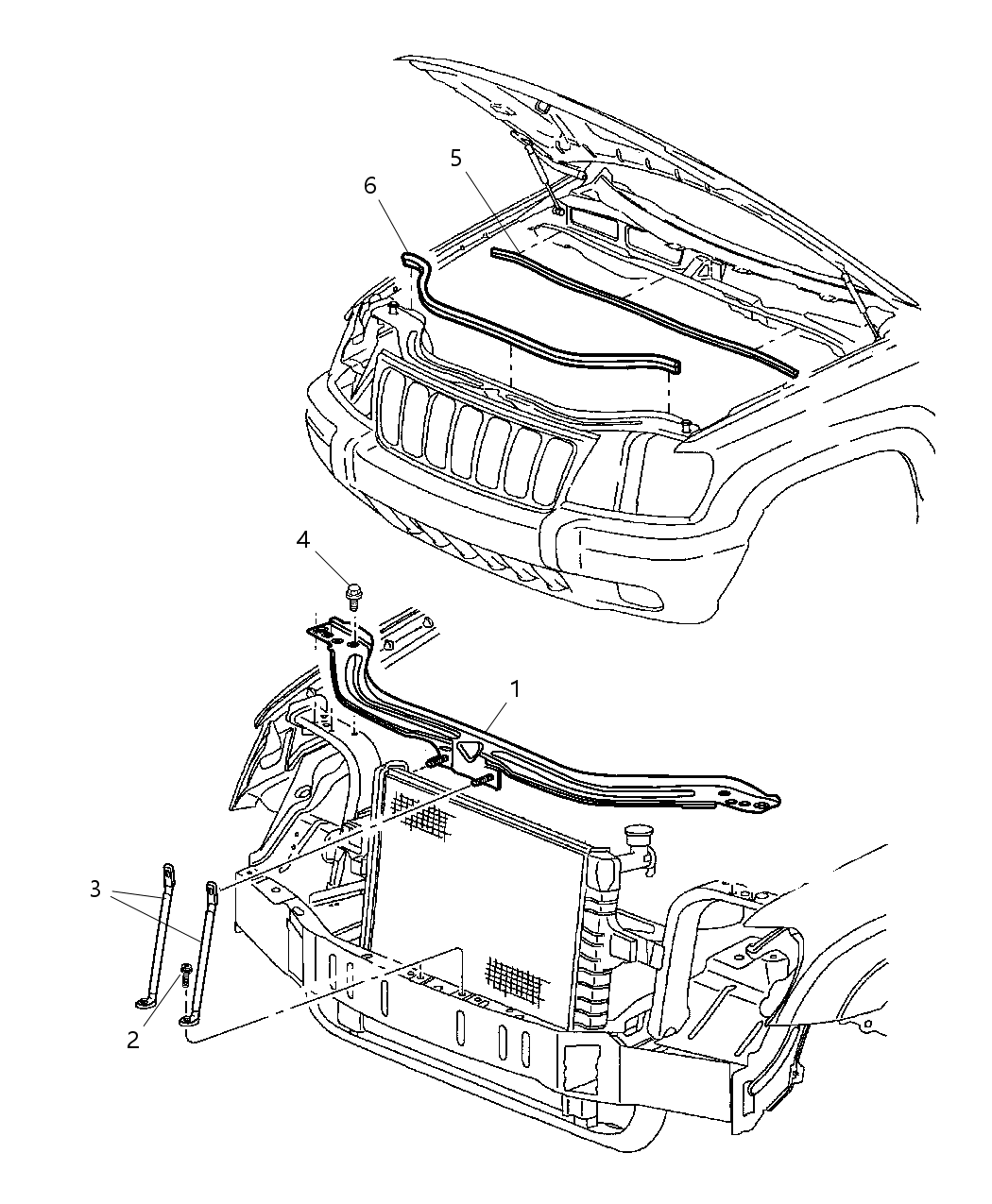 6
5
4
1
3
2