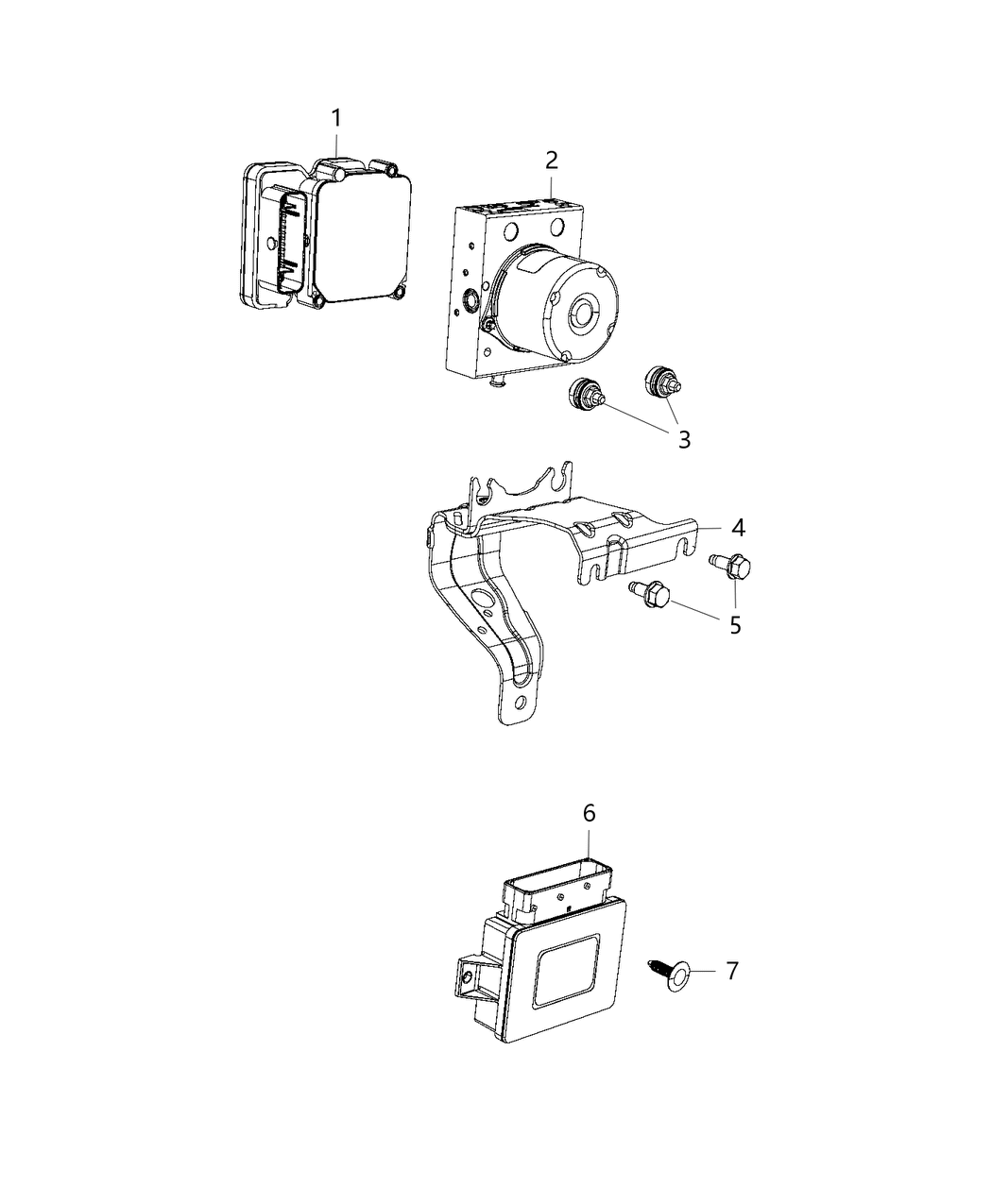 1
2
3
4
5
6
7