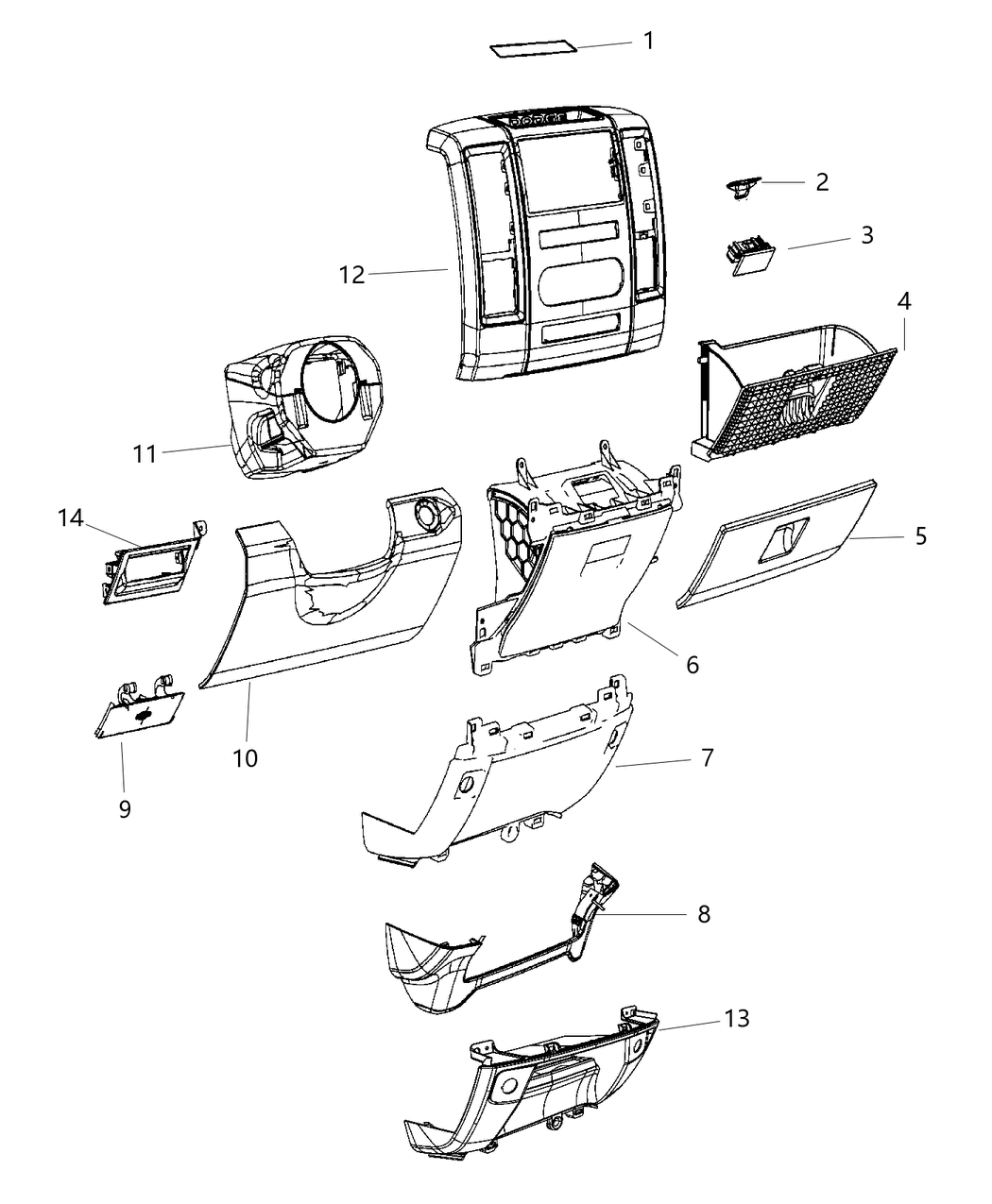 1
2
3
12
4
11
14
5
6
10
9
7
8
13