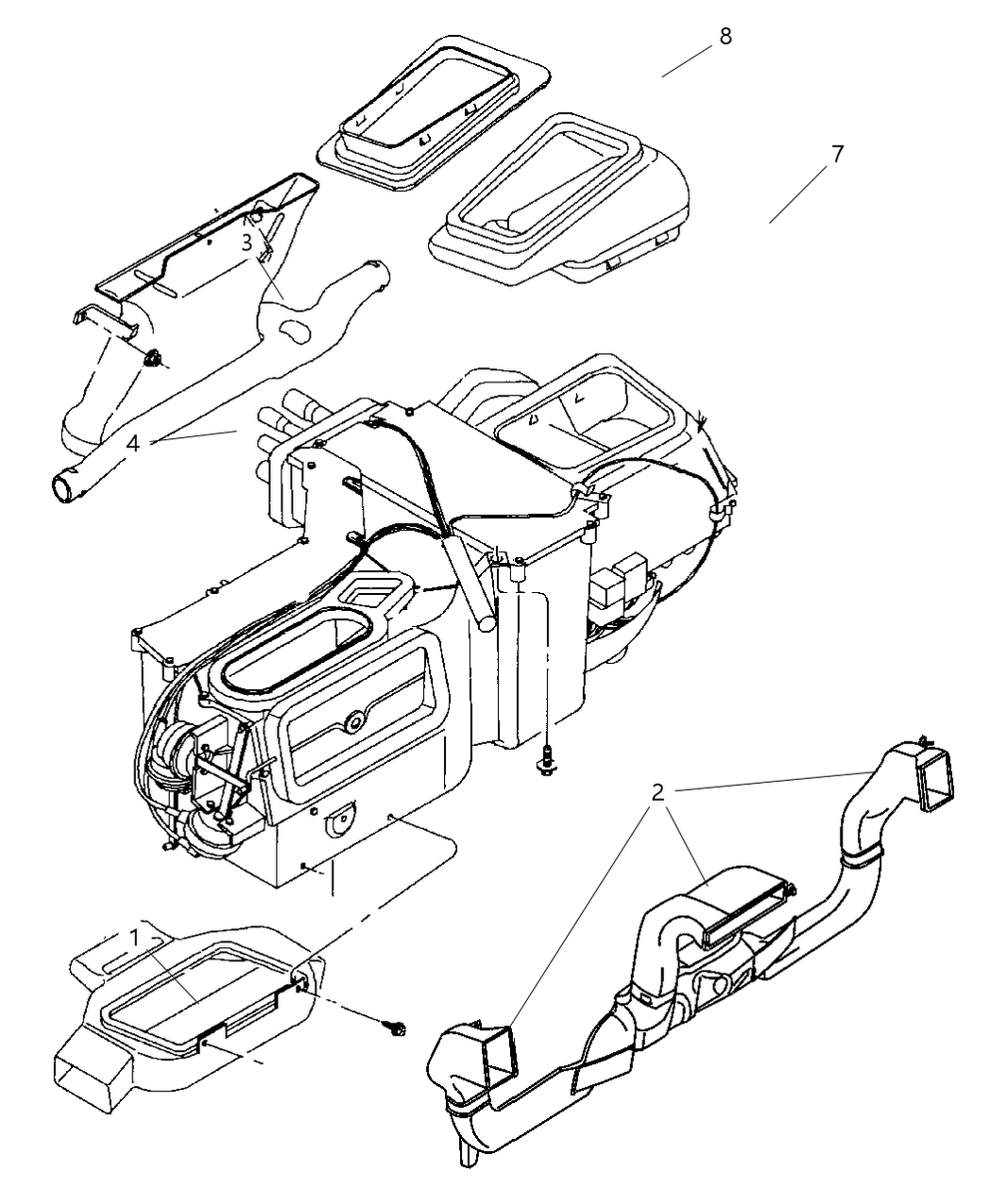 8
7
3
4
2
1