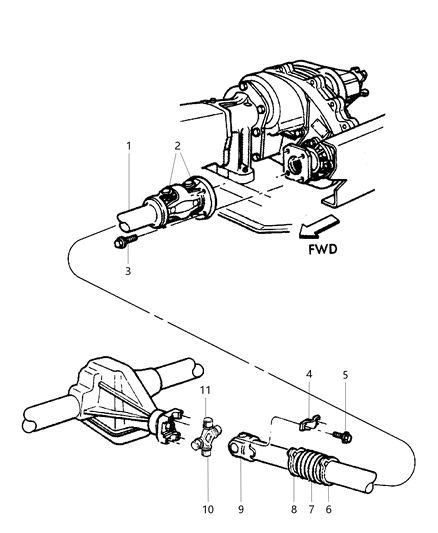 1
2
3
FWD
4
5
11
10
9
8
7
6