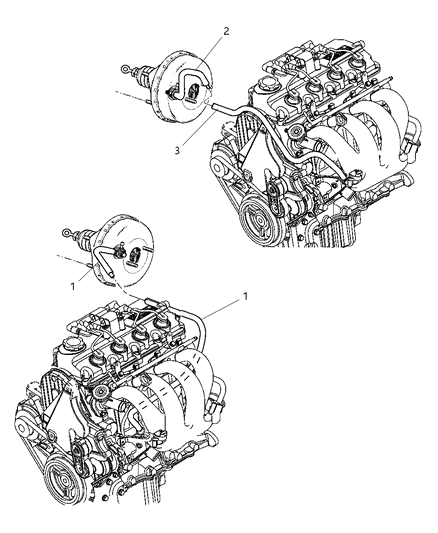 2
3
1
1