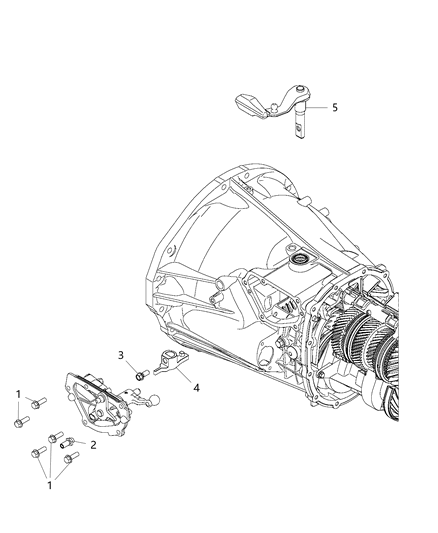 5

3

4

1

2

1