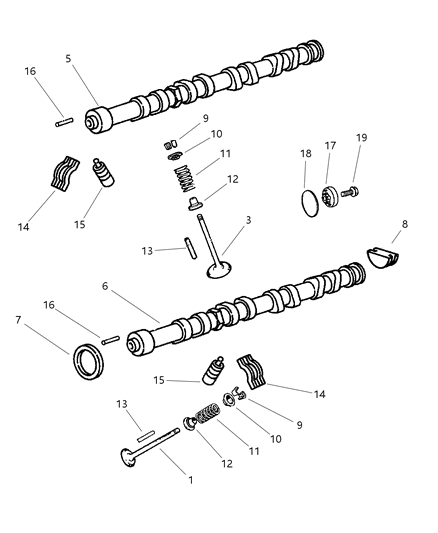 16
5
9
10
11
12
18
17
19
14
15
13
3
8
6
16
7
15
14
13
9
10
11
12
1