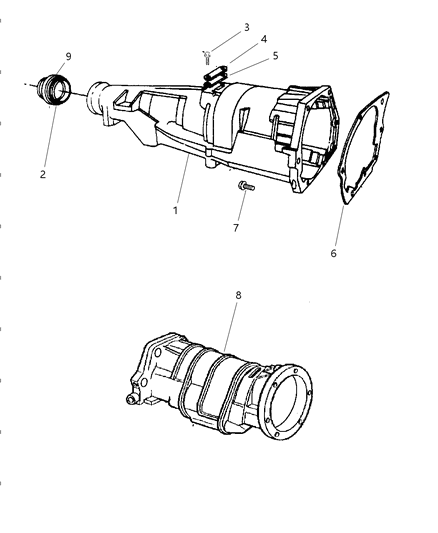 3
4
5
9
2
1
7
6
8