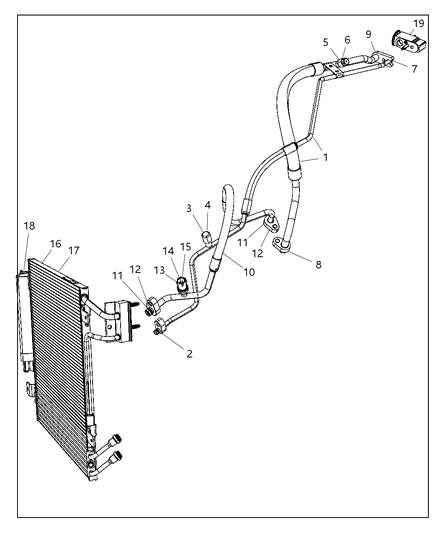 19
5
6
9
7
1
3
4
11
12
8
18
16
17
14
15
13
10
11
12
2