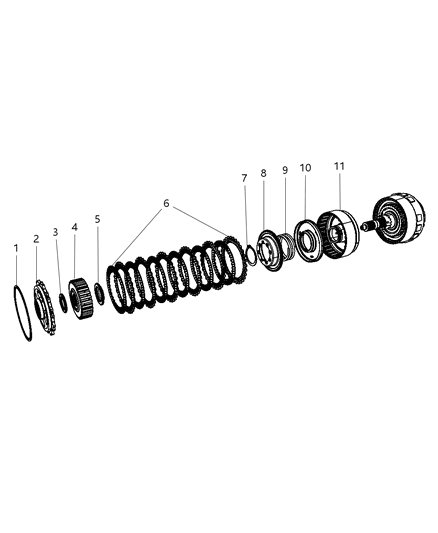 1
2
3
4
5
6
7
8
9
10
11