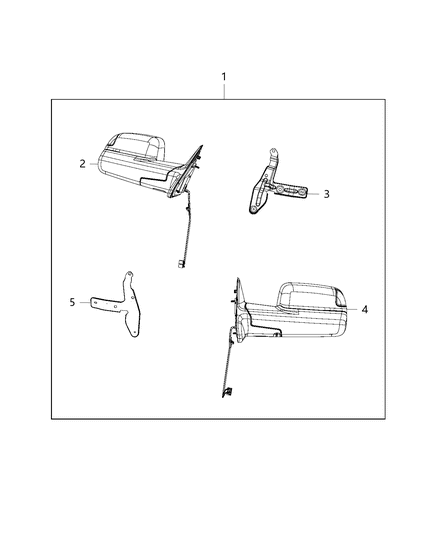 1
2
3
5
4