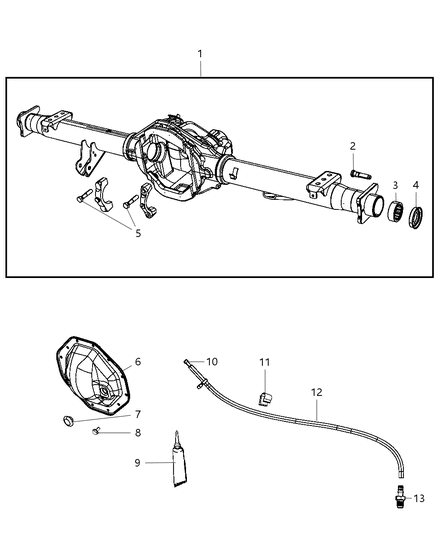 1
2
3
4
5
6
7
8
9
10
11
12
13