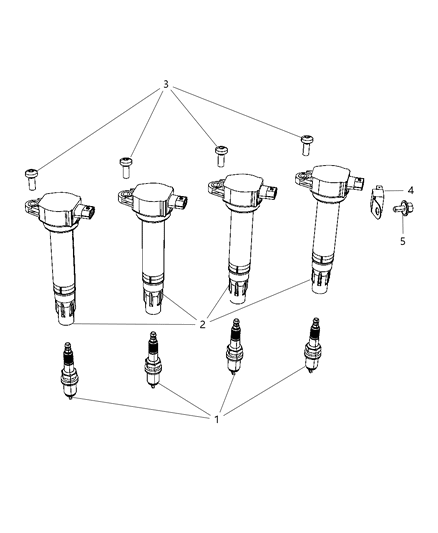 3
4
5
2
1