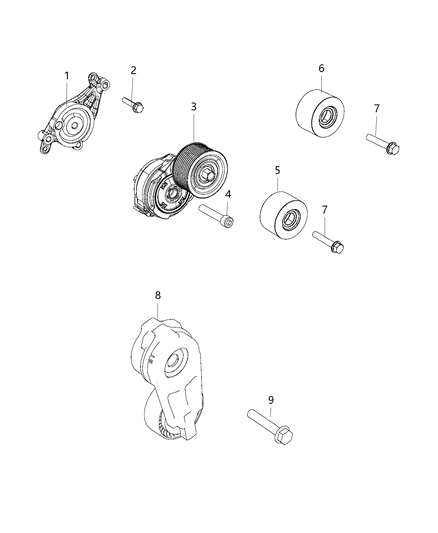 1
2
3
6
7
5
4
7
8
9