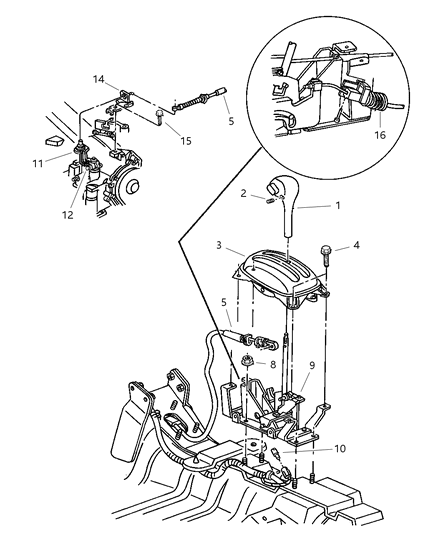 14
5
15
11
12
16
2
1
3
4
5
8
9
10