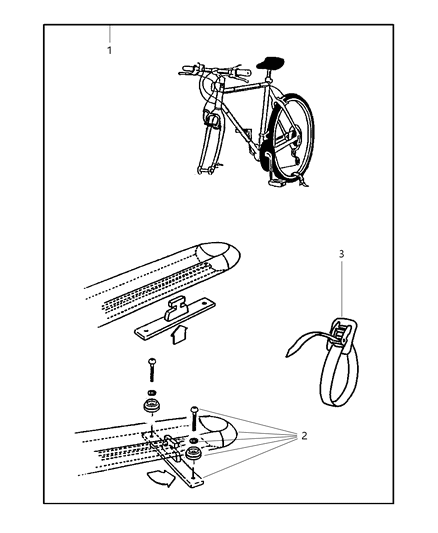 1

3

2