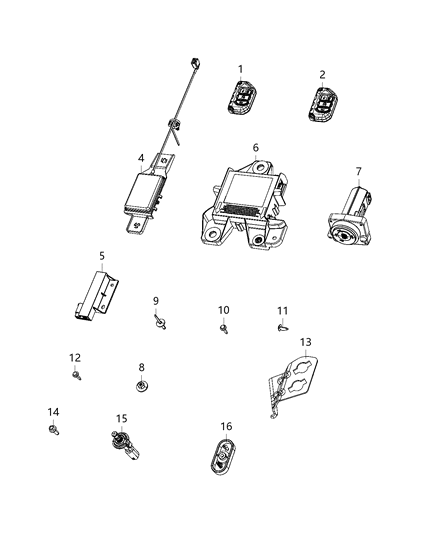 1
2
4
6
7
5
9
10
11
13
12
8
14
15
16