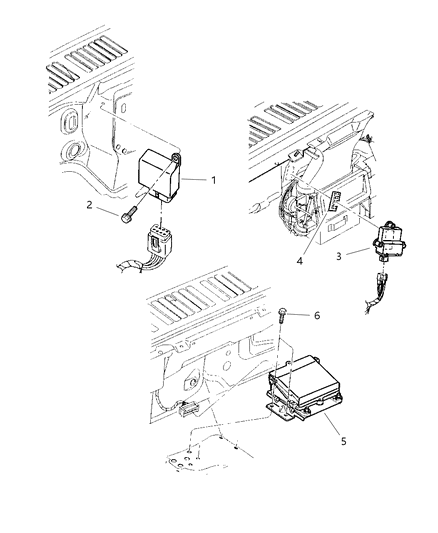 1
2
4
3
6
5