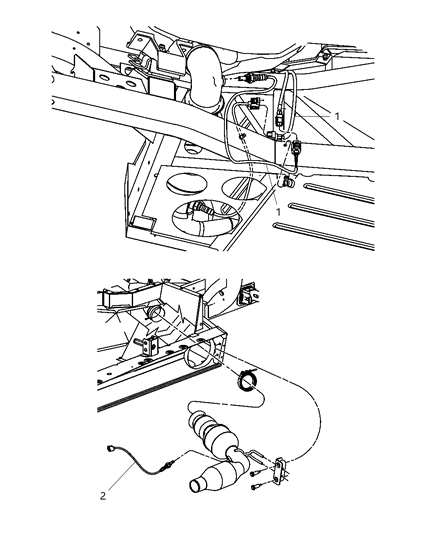 1
1
2