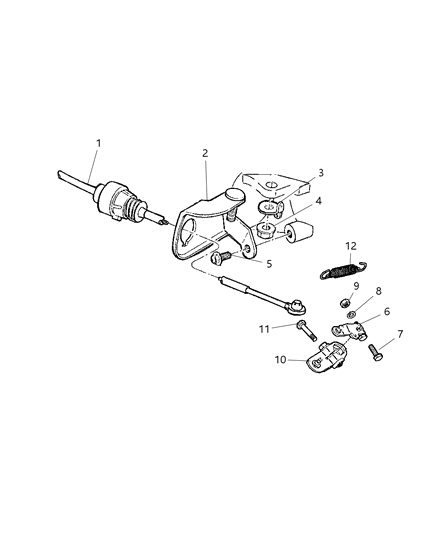 1
2
3
4
5
12
9
8
6
11
7
10