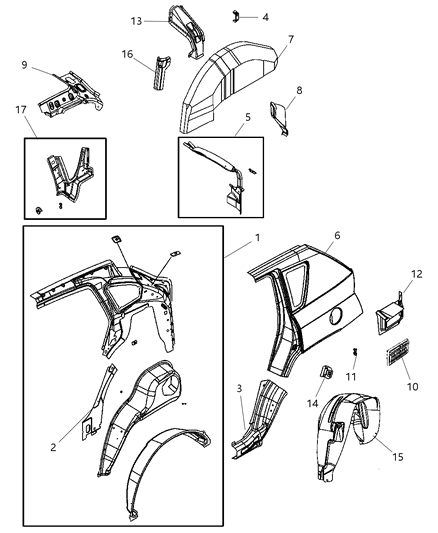 13
4
16
7
9
8
17
5
1
6
12
11
10
14
3
2
15