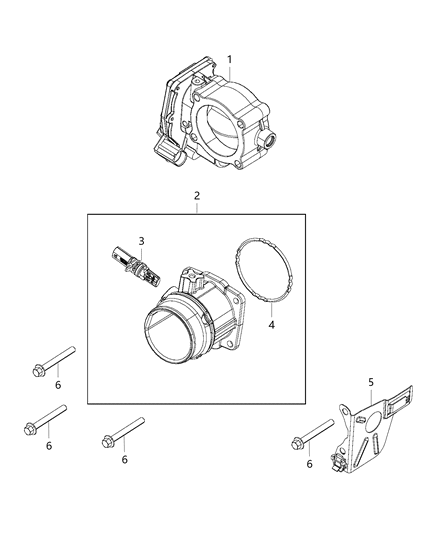 1

2

3

4

6

5

6

6

6