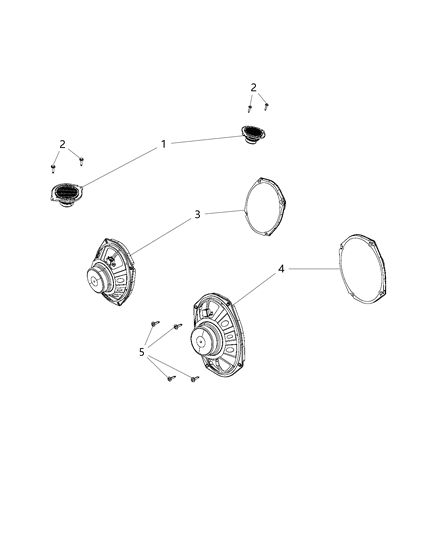 2
2
1
3
4
5