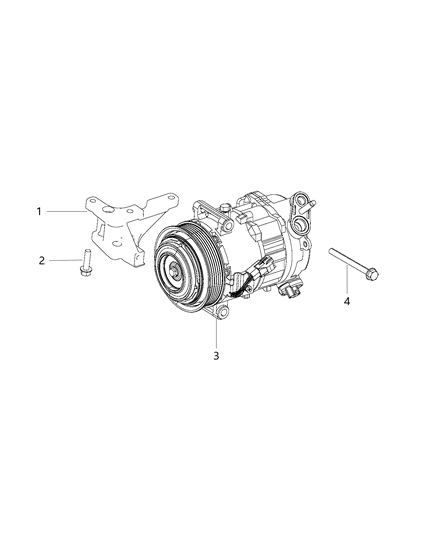 1
2
3
4