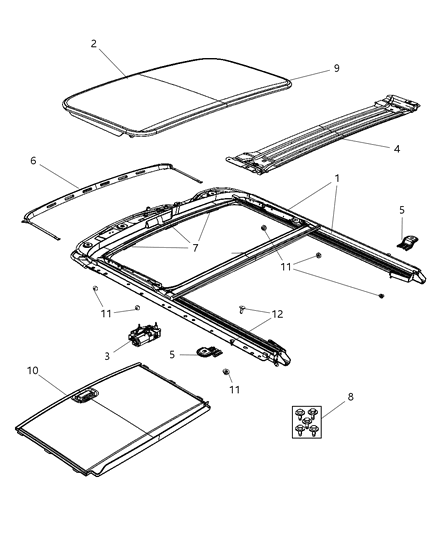 2
9
4
6
1
5
7
11
11
12
3
5
10
11
8