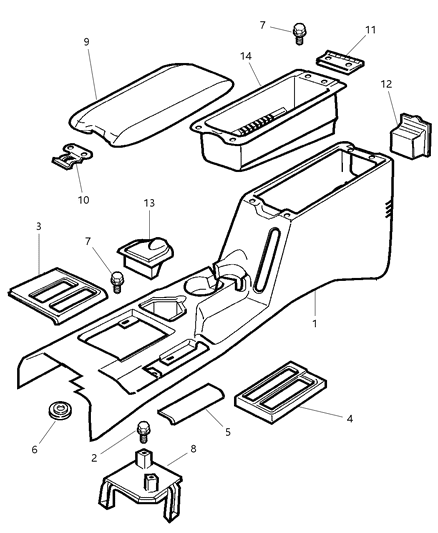 7
11
9
14
12
10
13
3
7
1
4
5
6
2
8