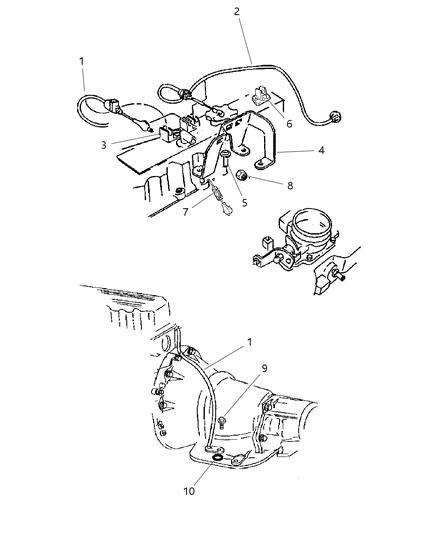 2
1
6
3
4
8
5
7
1
9
10