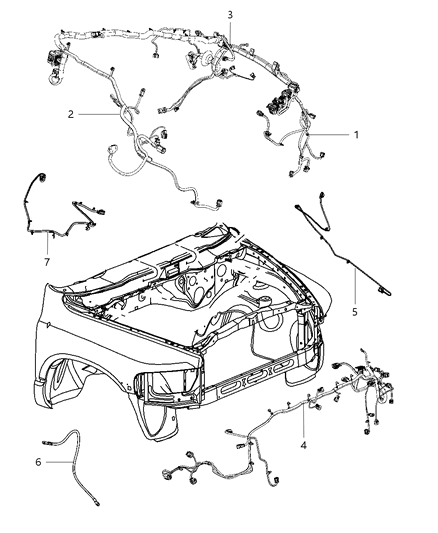 3
2
1
7
5
4
6