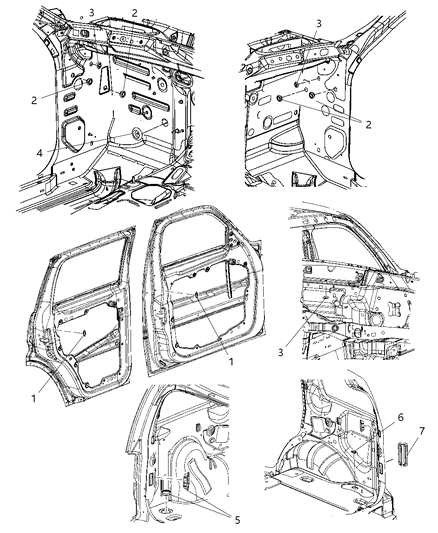 3
2
2
4
3
2
1
1
3
6
7
5