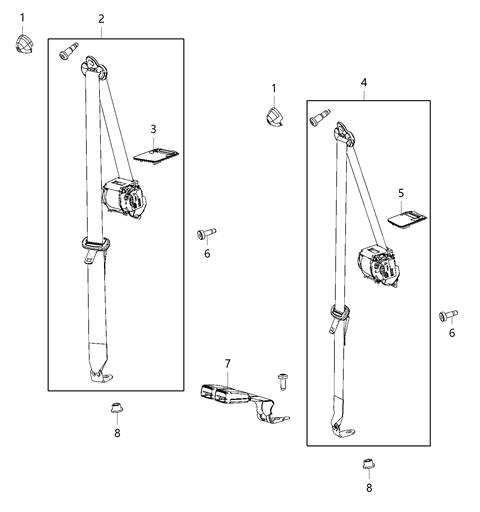 1
2
3
1
4
5
6
6
7
8
8