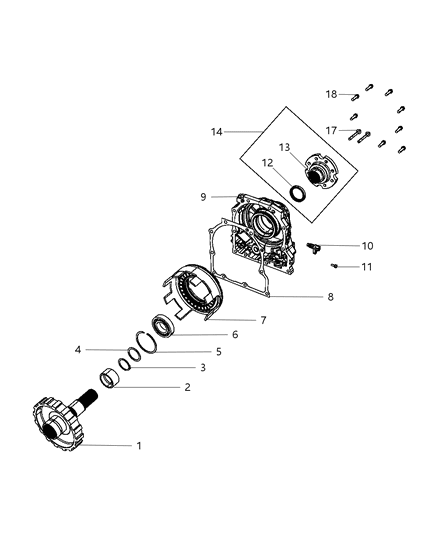 18
14
17
13
12
9
10
11
8
7
6
4
5
3
2
1