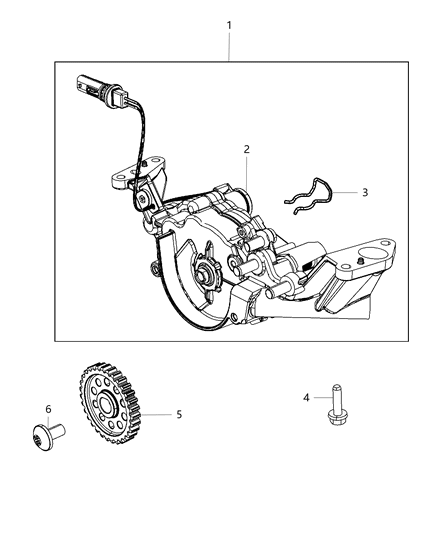 1
2
3
4
6
5