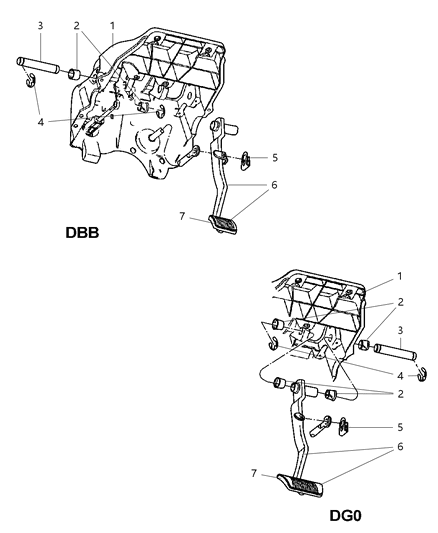 3
2
1
4
5
6
7
DBB

1
2
3
4
2
5
6
7
DG0