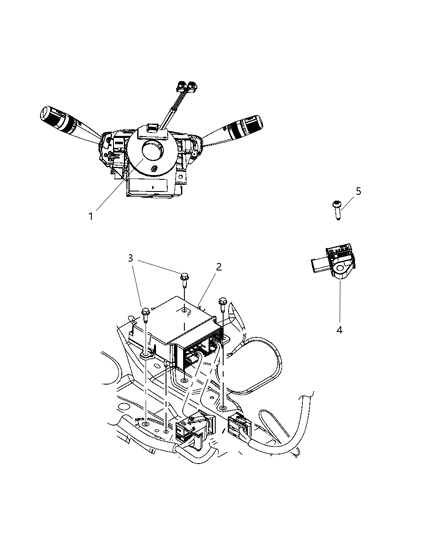 1
5
3
2
4