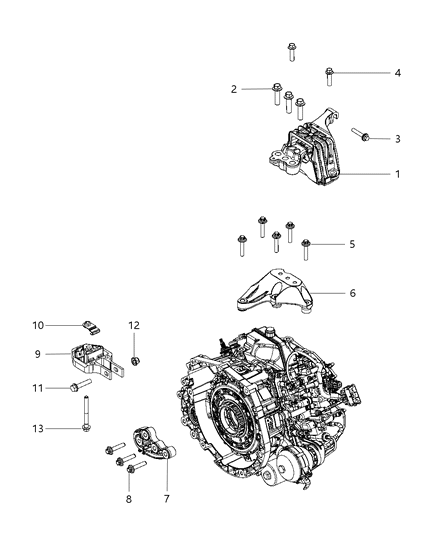 4
2
3
1
5
6
10
12
9
11
13
8
7