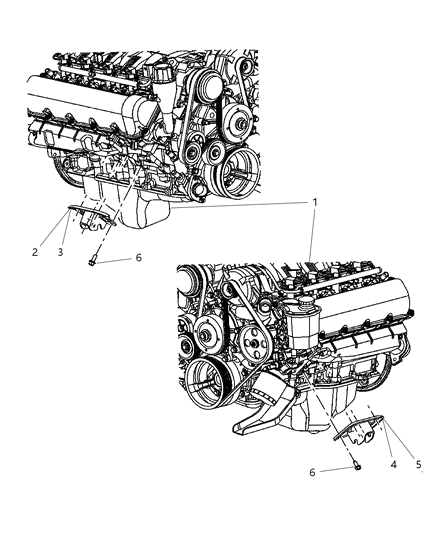 1
2
3
6
6
4
5