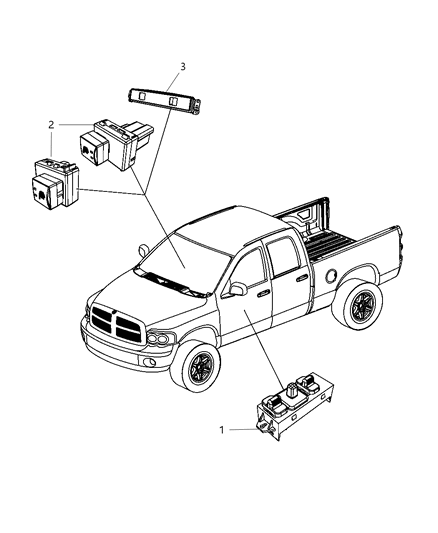 3
2
2
1