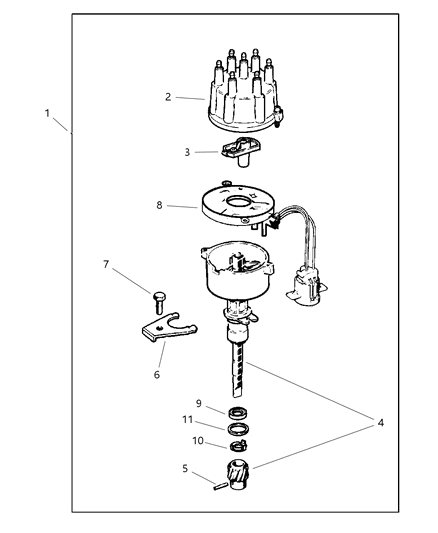 1
2
3
8
7
6
9
11
10
5
4