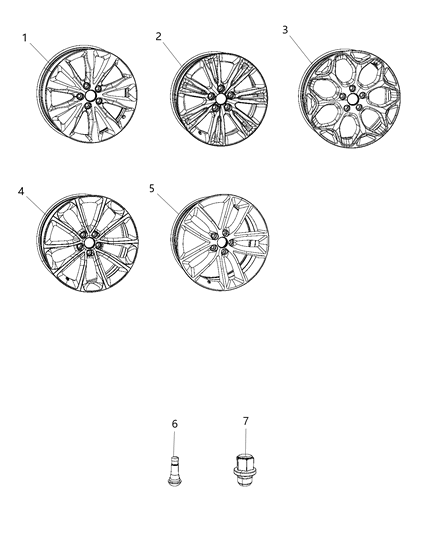 1
2
3
4
5
6
7