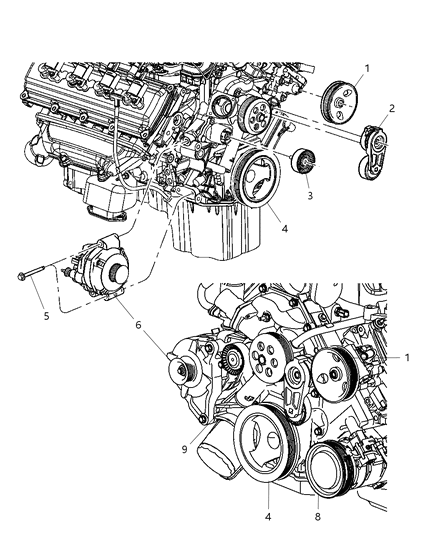 1
2
3
4
5
6
1
9
4
8