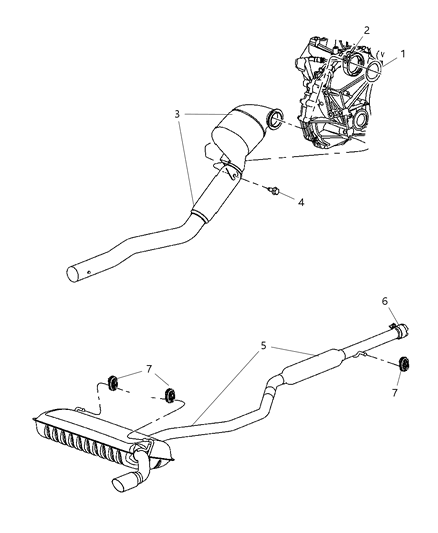 2
1
3
4
6
5
7
7