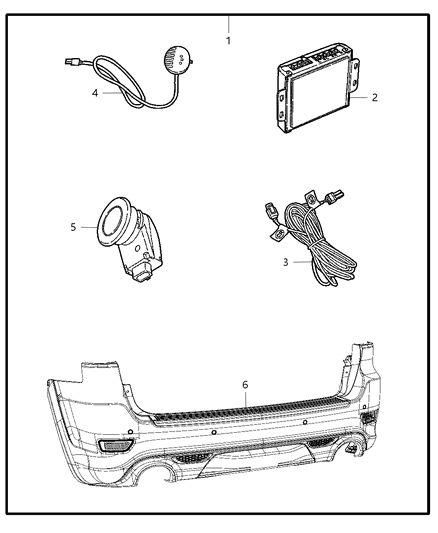 1
4
2
5
3
6