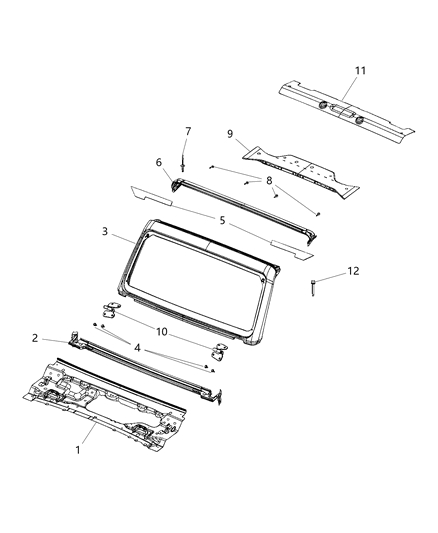 11
7
9
6
8
5
3
12
10
2
4
1