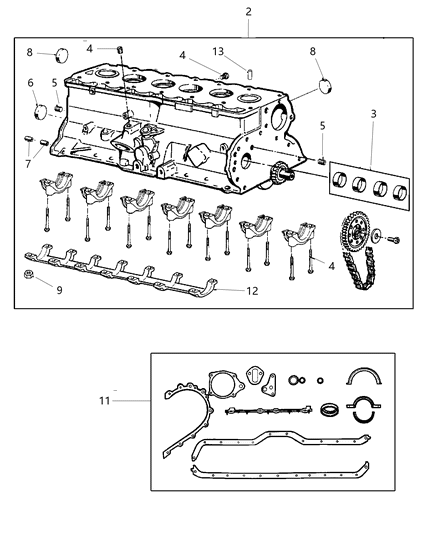 2
8
4
4
13
8
6
5
3
5
7
4
9
12
11