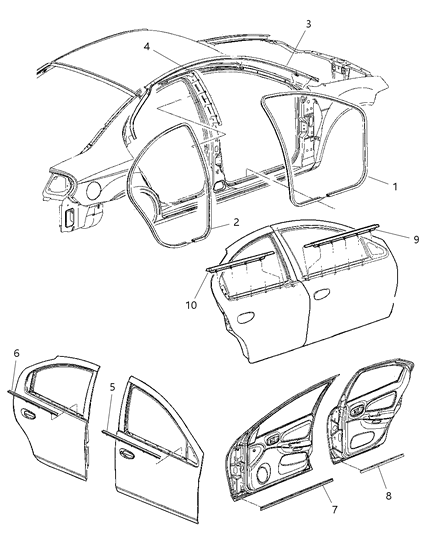 3
4
1
2
9
10
6
5
7
8