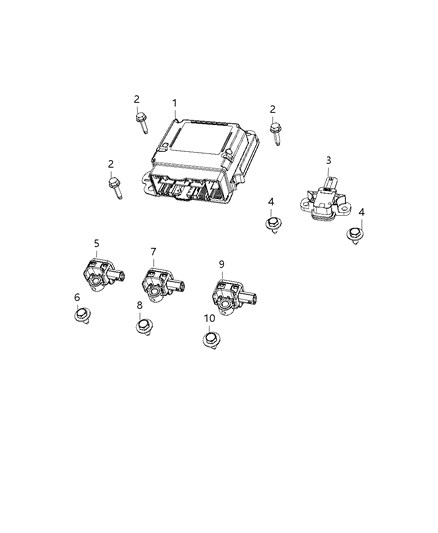 2
1
2
2
3
4
4
5
7
9
6
8
10