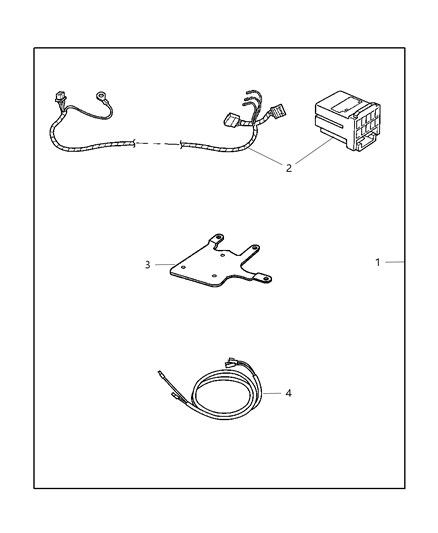 2

3

1

4