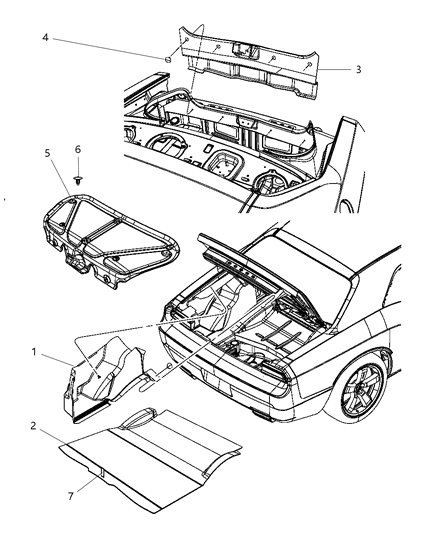 4
3
5
6
1
2
7