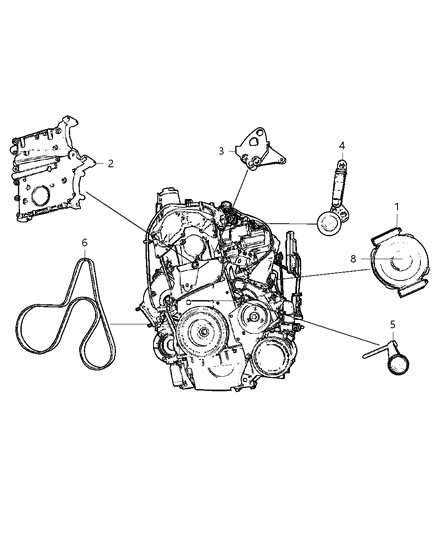 2
3
4
1
6
8
5